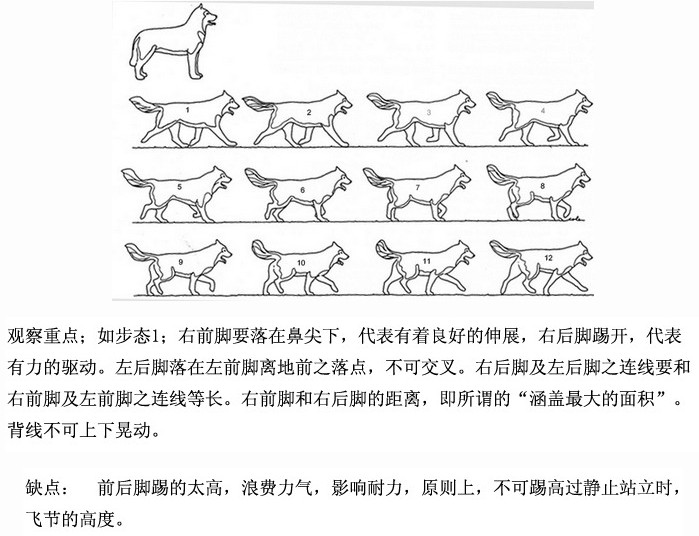 1
2
3
4
5
6
7
8
9
10
11
12

观察重点；如步态1；右前脚要落在鼻尖下，代表有着良好的伸展，右后脚踢开，代表有力的驱动。左后脚落在左前脚离地前之落点，不可交叉。右后脚及左后脚之连线要和右前脚及左前脚之连线等长。右前脚和右后脚的距离，即所谓的“涵盖最大的面积”。背线不可上下晃动。

缺点：　前后脚踢的太高，浪费力气，影响耐力，原则上，不可踢高过静止站立时，飞节的高度。