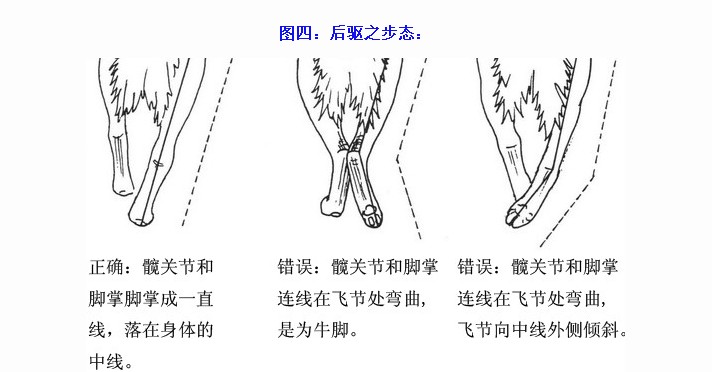 图四：后驱之步态：

正确：髋关节和脚掌脚掌成一直线，落在身体的中线。

错误：髋关节和脚掌连线在飞节处弯曲，是为牛脚。

错误：髋关节和脚掌连线在飞节处弯曲，飞节向中线外侧倾斜。